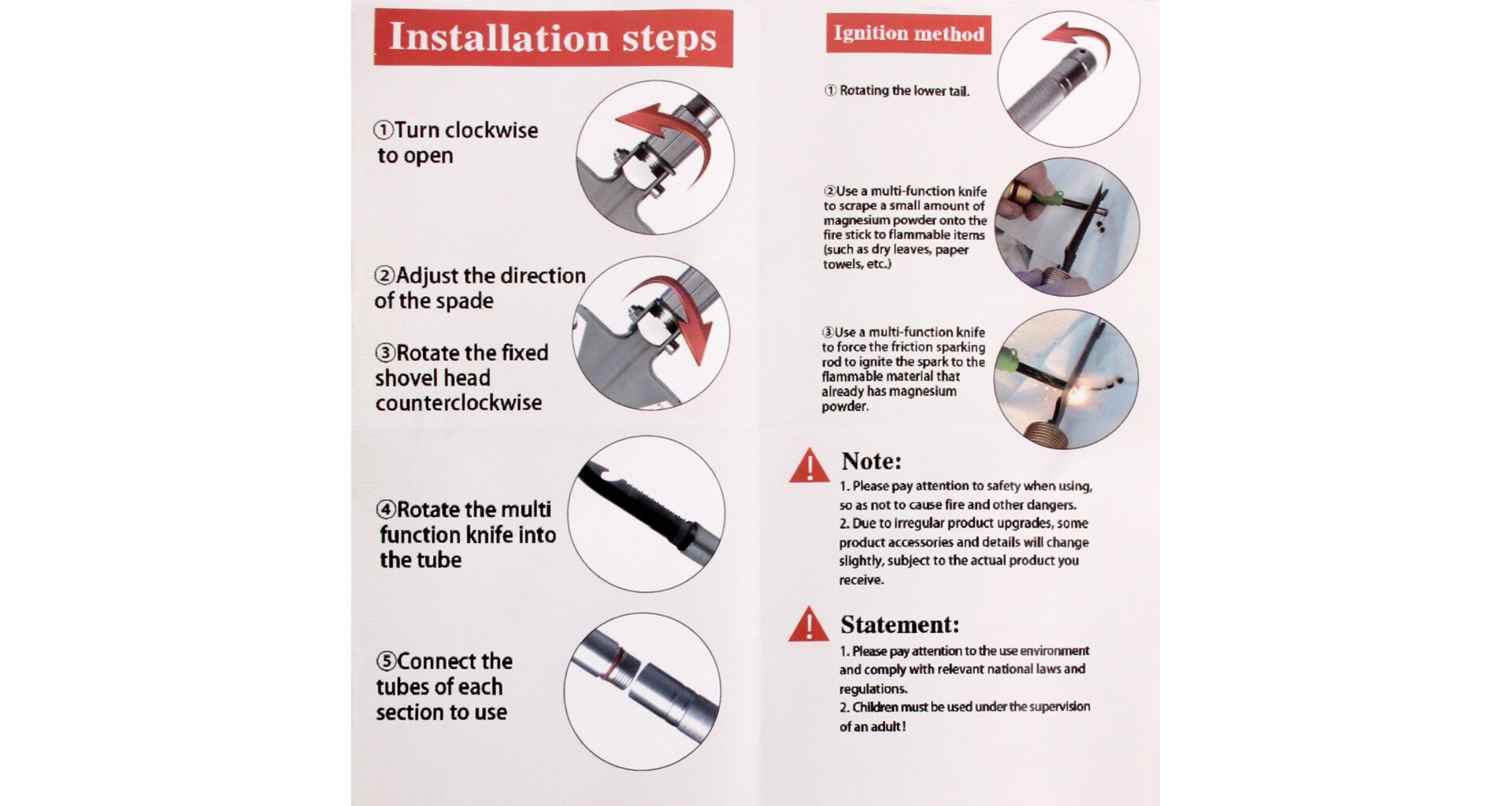 Installation steps

①Turn clockwise to open

②Adjust the direction of the spade

③Rotate the fixed shovel head counterclockwise

④Rotate the multi function knife into the tube

⑤Connect the tubes of each section to use

Ignition method

① Rotating the lower tail.

②Use a multi-function knife to scrape a small amount of magnesium powder onto the fire stick to flammable items (such as dry leaves, paper towels, etc.)

③Use a multi-function knife to force the friction sparking rod to ignite the spark to the flammable material that already has magnesium powder.

Note:
1. Please pay attention to safety when using, so as not to cause fire and other dangers.
2. Due to irregular product upgrades, some product accessories and details will change slightly, subject to the actual product you receive.

Statement:
1. Please pay attention to the use environment and comply with relevant national laws and regulations.
2. Children must be used under the supervision of an adult!